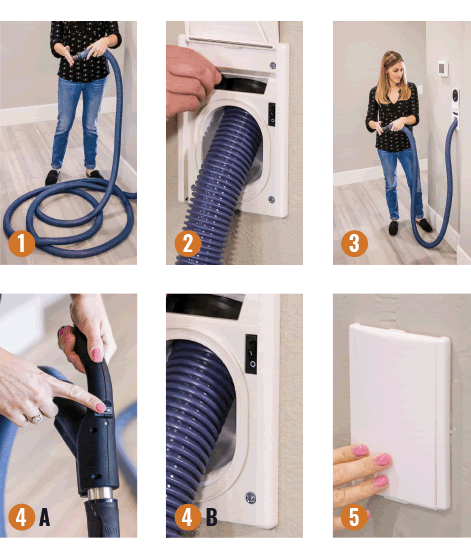 1

2

3

4 A

4 B

5